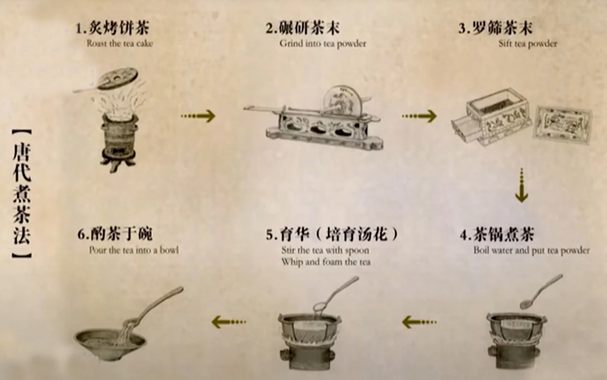 【唐代煮茶法】

1.炙烤饼茶
Roast the tea cake

2.碾研茶末
Grind into tea powder

3.罗筛茶末
Sift tea powder

4.茶锅煮茶
Boil water and put tea powder

5.育华（培育汤花）
Stir the tea with spoon
Whip and foam the tea

6.酌茶于碗
Pour the tea into a bowl